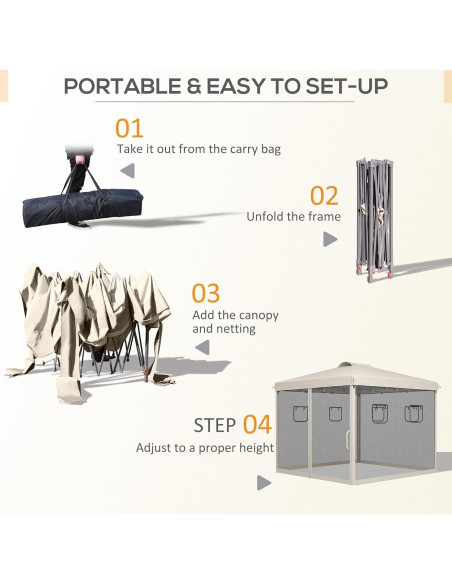 PORTABLE & EASY TO SET-UP

01
Take it out from the carry bag

02
Unfold the frame

03
Add the canopy and netting

STEP 04
Adjust to a proper height