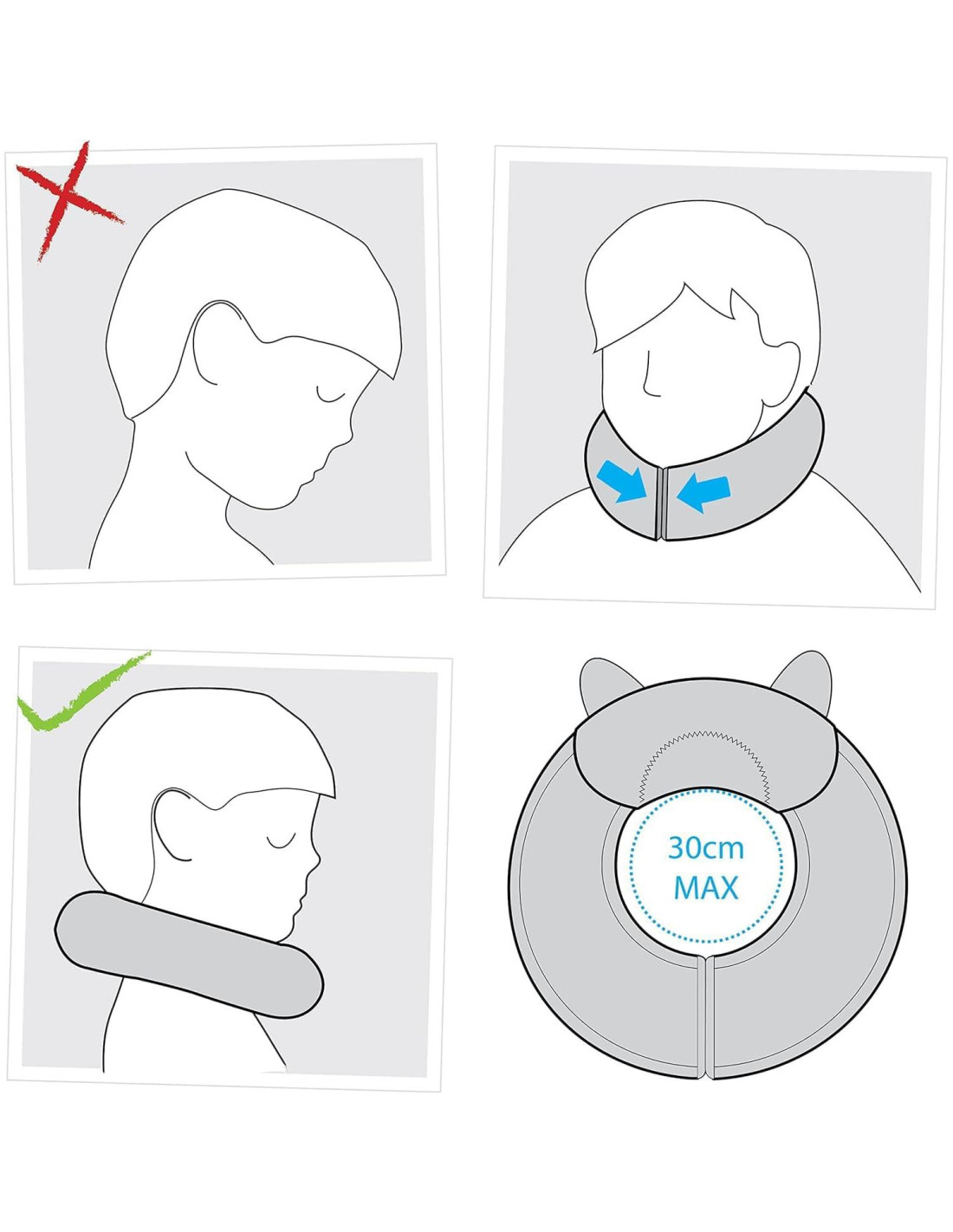 30cm
MAX