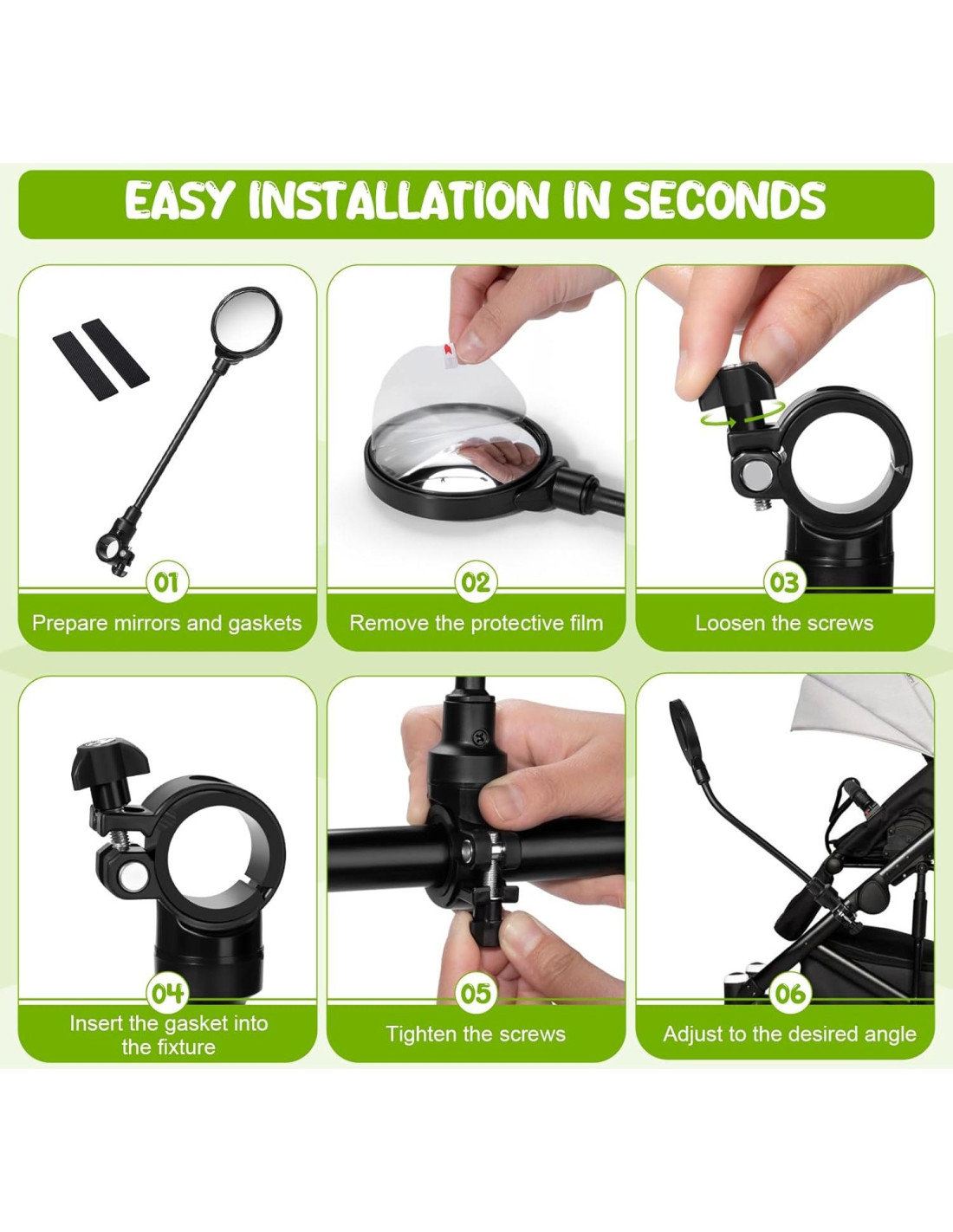 EASY INSTALLATION IN SECONDS

01
Prepare mirrors and gaskets

02
Remove the protective film

03
Loosen the screws

04
Insert the gasket into the fixture

05
Tighten the screws

06
Adjust to the desired angle