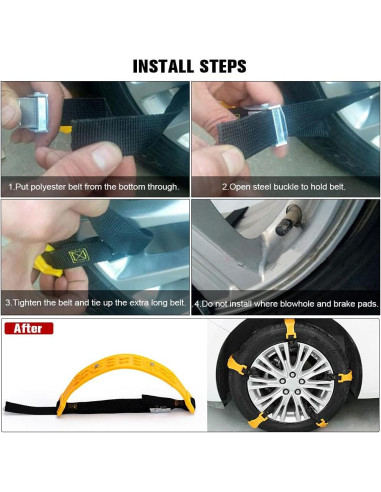 INSTALL STEPS

1.Put polyester belt from the bottom through.

2.Open steel buckle to hold belt.

3.Tighten the belt and tie up the extra long belt.

4.Do not install where blowhole and brake pads.

After