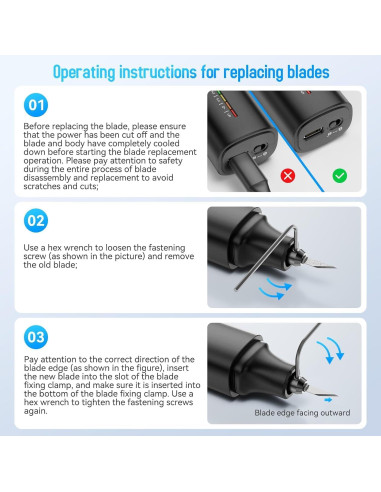 Operating instructions for replacing blades

01

Before replacing the blade, please ensure that the power has been cut off and the blade and body have completely cooled down before starting the blade replacement operation. Please pay attention to safety during the entire process of blade disassembly and replacement to avoid scratches and cuts;

02

Use a hex wrench to loosen the fastening screw (as shown in the picture) and remove the old blade;

03

Pay attention to the correct direction of the blade edge (as shown in the figure), insert the new blade into the slot of the blade fixing clamp, and make sure it is inserted into the bottom of the blade fixing clamp. Use a hex wrench to tighten the fastening screws again.

Blade edge facing outward