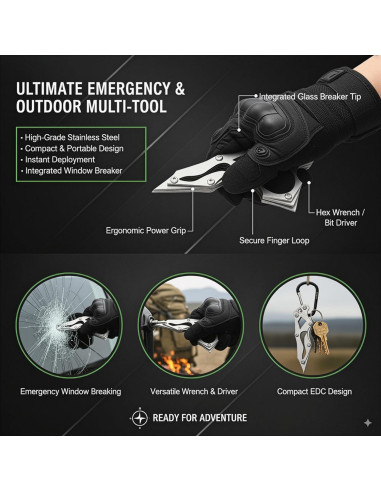 ULTIMATE EMERGENCY & OUTDOOR MULTI-TOOL

• High-Grade Stainless Steel
• Compact & Portable Design
• Instant Deployment
• Integrated Window Breaker

Integrated Glass Breaker Tip

Ergonomic Power Grip

Secure Finger Loop

Hex Wrench / Bit Driver

Emergency Window Breaking

Versatile Wrench & Driver

Compact EDC Design

READY FOR ADVENTURE