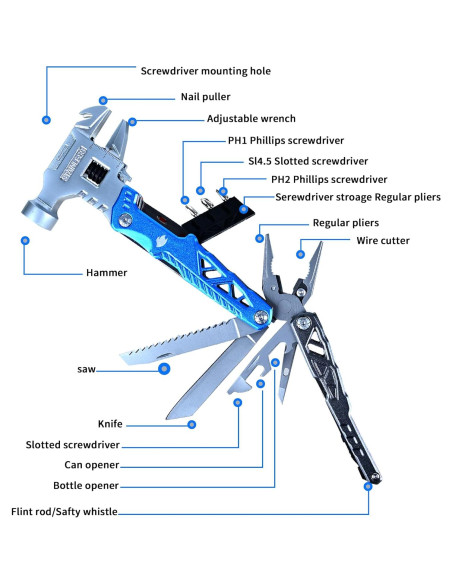 Screwdriver mounting hole

Nail puller

Adjustable wrench

PH1 Phillips screwdriver

Sl4.5 Slotted screwdriver

PH2 Phillips screwdriver

Serewdriver stroage Regular pliers

Regular pliers

Wire cutter

Hammer

saw

Knife

Slotted screwdriver

Can opener

Bottle opener

Flint rod/Safty whistle