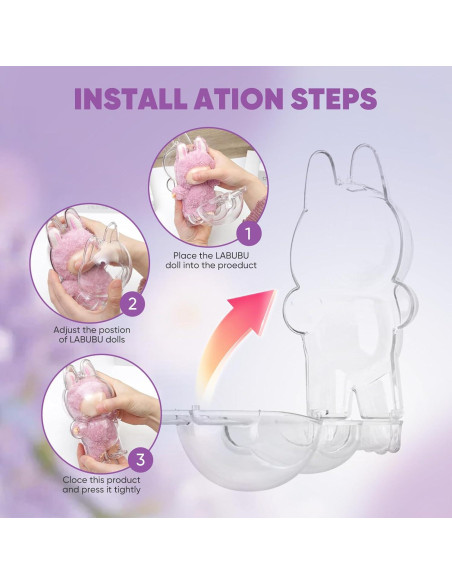 INSTALL ATION STEPS

1
Place the LABUBU doll into the proeduct

2
Adjust the postion of LABUBU dolls

3
Cloce this product and press it tightly