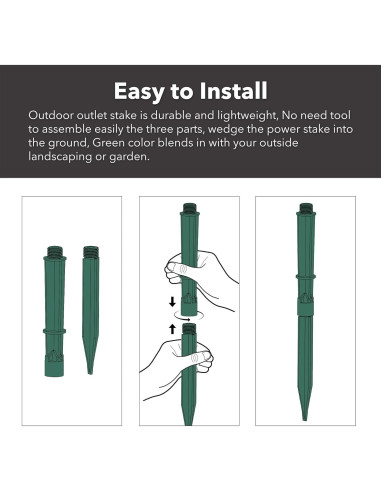 Easy to Install

Outdoor outlet stake is durable and lightweight, No need tool to assemble easily the three parts, wedge the power stake into the ground, Green color blends in with your outside landscaping or garden.