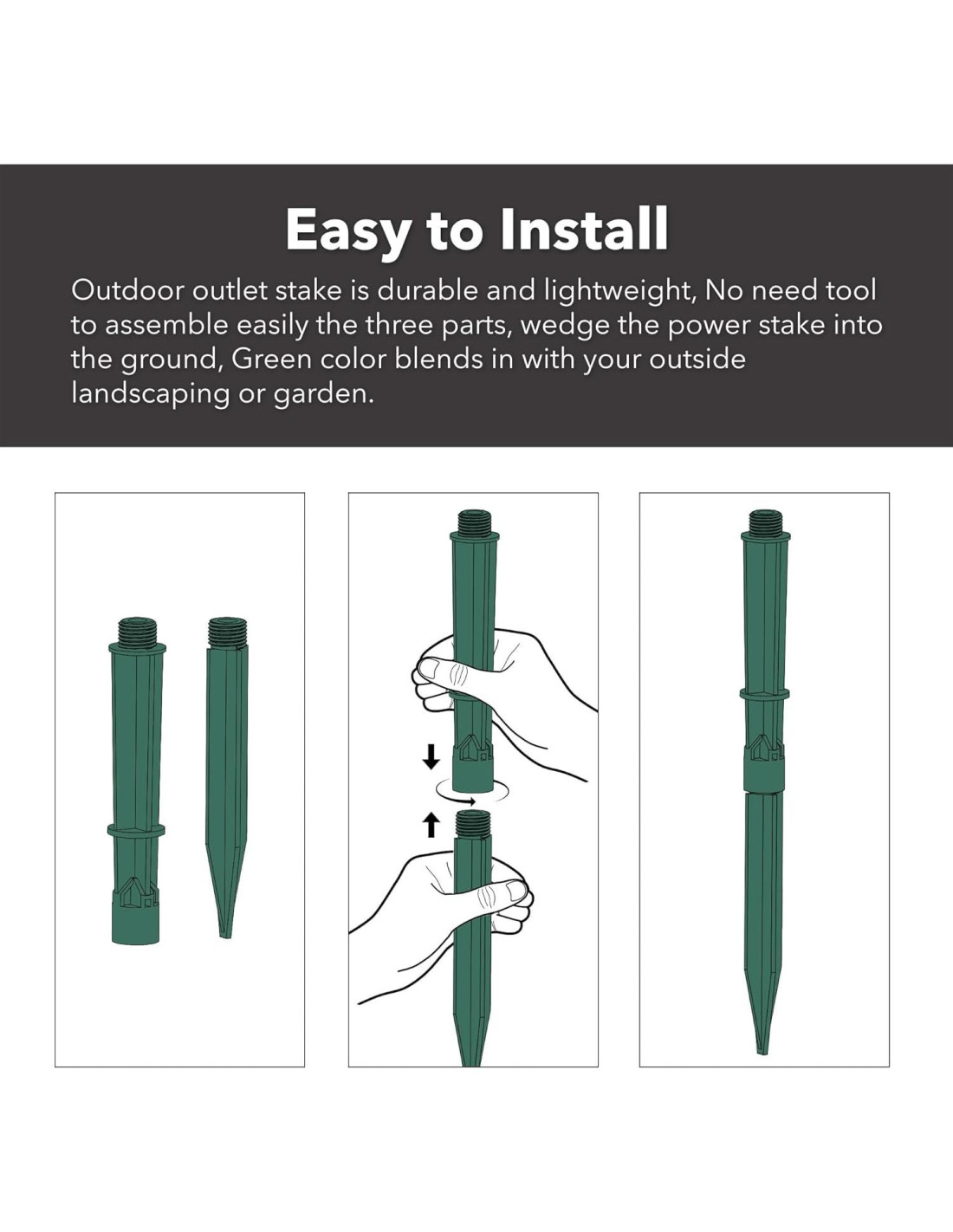 Easy to Install

Outdoor outlet stake is durable and lightweight, No need tool to assemble easily the three parts, wedge the power stake into the ground, Green color blends in with your outside landscaping or garden.