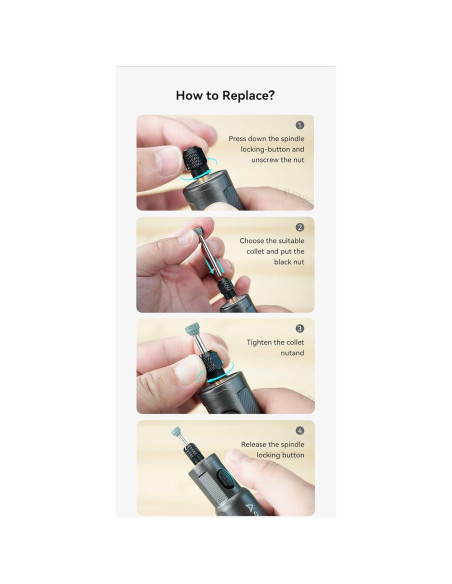 How to Replace?

1
Press down the spindle locking-button and unscrew the nut

2
Choose the suitable collet and put the black nut

3
Tighten the collet nutand

4
Release the spindle locking button