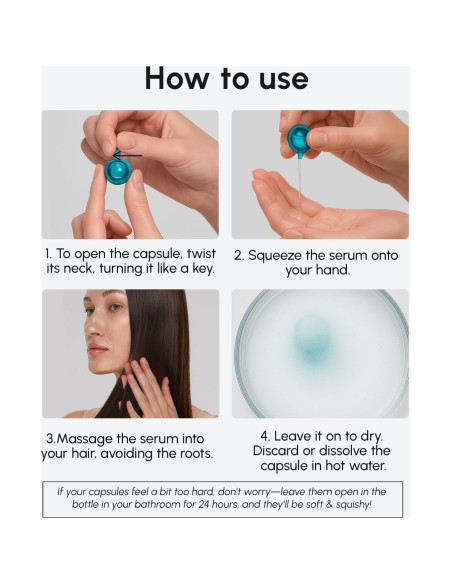 How to use

1. To open the capsule, twist its neck, turning it like a key.

2. Squeeze the serum onto your hand.

3.Massage the serum into your hair, avoiding the roots.

4. Leave it on to dry. Discard or dissolve the capsule in hot water.

If your capsules feel a bit too hard, don't worry—leave them open in the bottle in your bathroom for 24 hours, and they'll be soft & squishy!