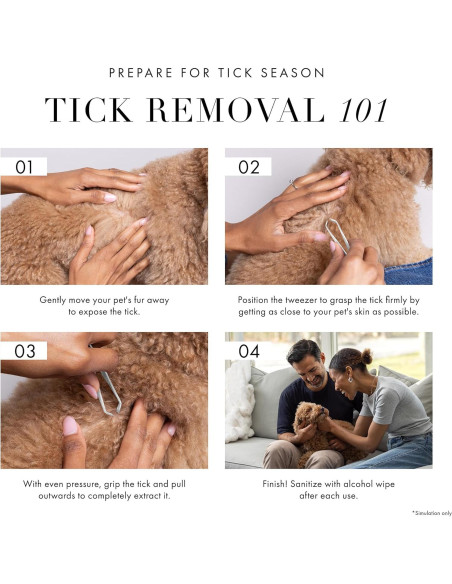 PREPARE FOR TICK SEASON

TICK REMOVAL 101

01

Gently move your pet's fur away to expose the tick.

02

Position the tweezer to grasp the tick firmly by getting as close to your pet's skin as possible.

03

With even pressure, grip the tick and pull outwards to completely extract it.

04

Finish! Sanitize with alcohol wipe after each use.

*Simulation only