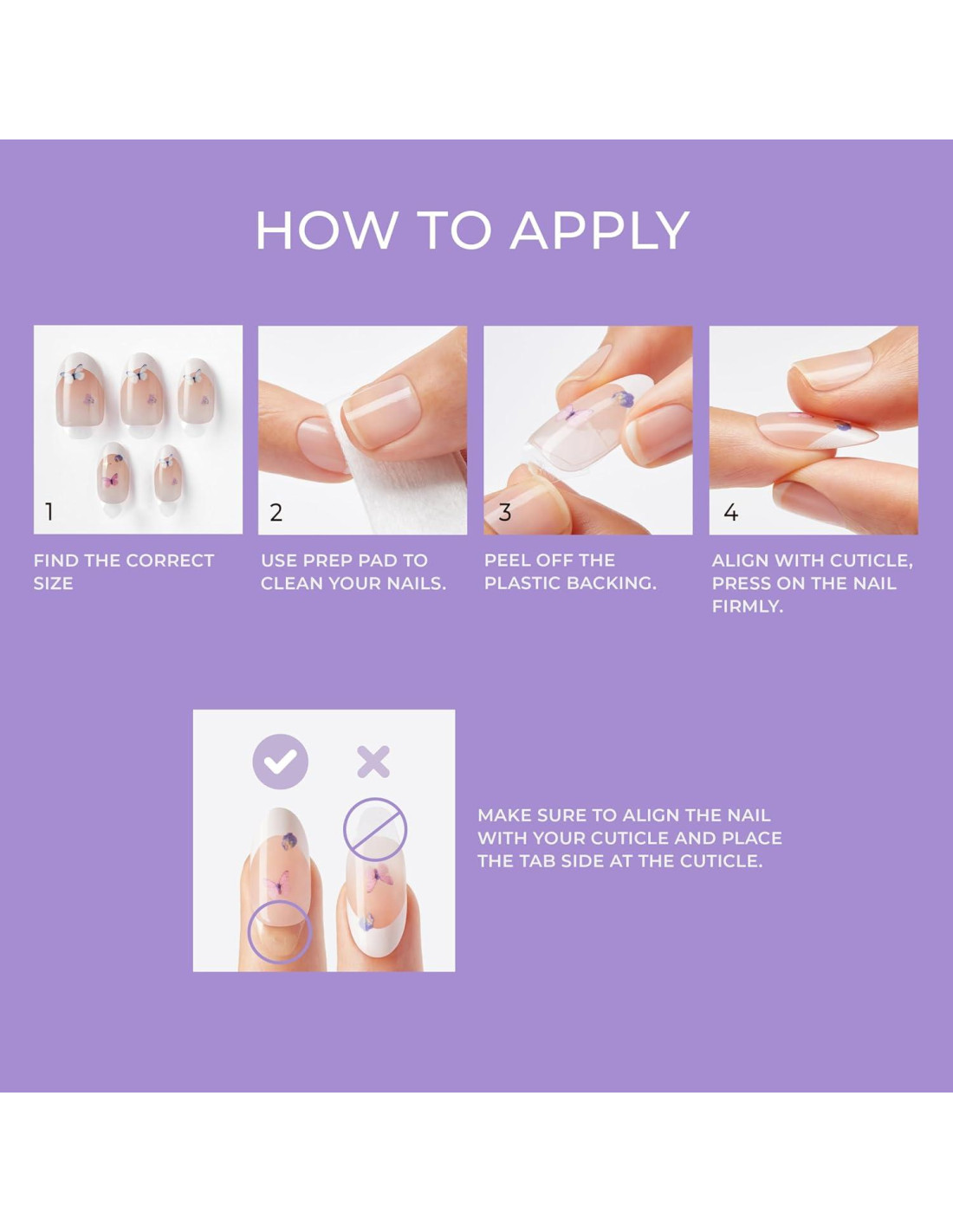 HOW TO APPLY

1

FIND THE CORRECT SIZE

2

USE PREP PAD TO CLEAN YOUR NAILS.

3

PEEL OFF THE PLASTIC BACKING.

4

ALIGN WITH CUTICLE, PRESS ON THE NAIL FIRMLY.

MAKE SURE TO ALIGN THE NAIL WITH YOUR CUTICLE AND PLACE THE TAB SIDE AT THE CUTICLE.