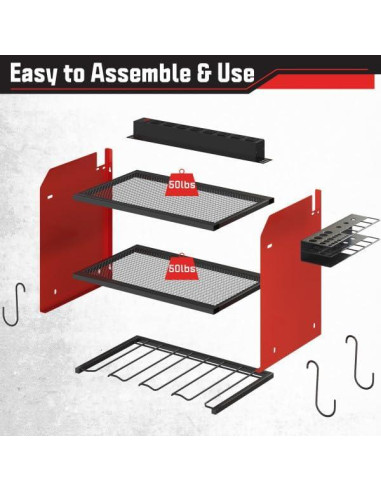 Easy to Assemble & Use

50lbs

50lbs