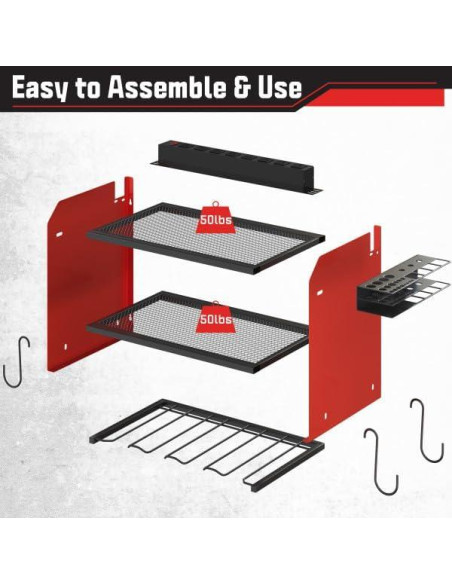 Easy to Assemble & Use

50lbs

50lbs