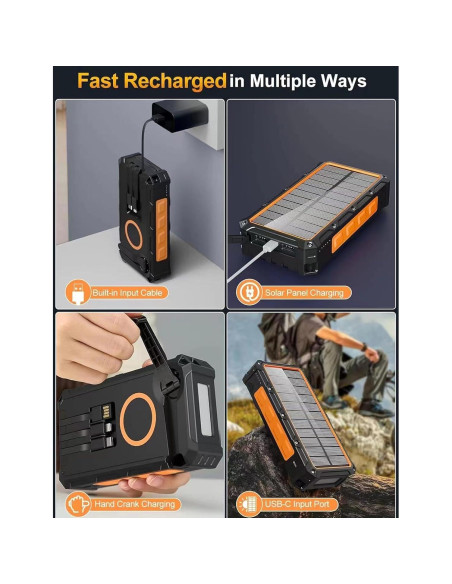 Fast Recharged in Multiple Ways

Built-in Input Cable

Solar Panel Charging

Hand Crank Charging

USB-C Input Port