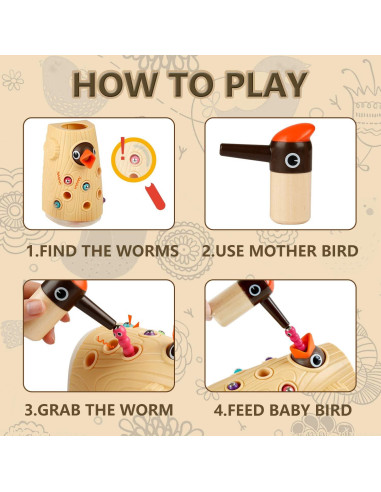 HOW TO PLAY

1.FIND THE WORMS

2.USE MOTHER BIRD

3.GRAB THE WORM

4.FEED BABY BIRD