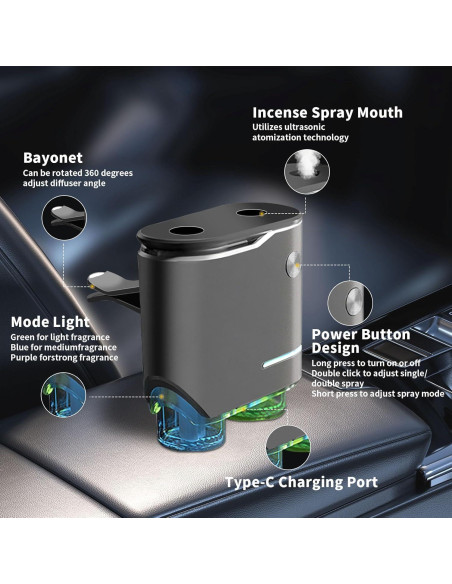 Incense Spray Mouth
Utilizes ultrasonic atomization technology

Bayonet
Can be rotated 360 degrees adjust diffuser angle

Mode Light
Green for light fragrance
Blue for mediumfragrance
Purple forstrong fragrance

Power Button Design
Long press to turn on or off
Double click to adjust single/ double spray
Short press to adjust spray mode

Type-C Charging Port