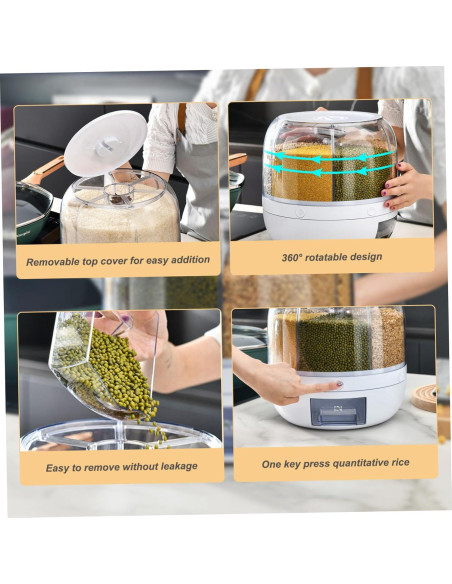 Removable top cover for easy addition

360° rotatable design

Easy to remove without leakage

One key press quantitative rice