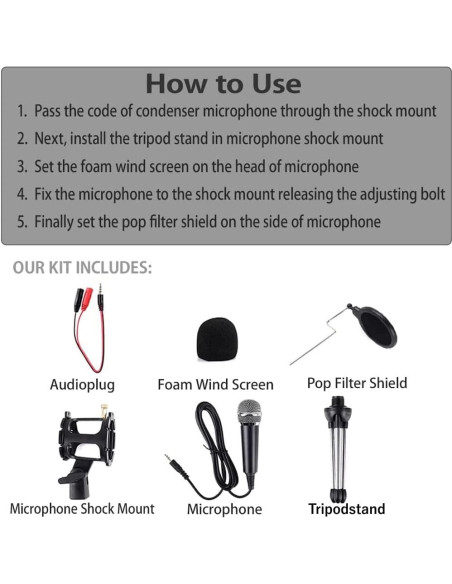 How to Use

1. Pass the code of condenser microphone through the shock mount
2. Next, install the tripod stand in microphone shock mount
3. Set the foam wind screen on the head of microphone
4. Fix the microphone to the shock mount releasing the adjusting bolt
5. Finally set the pop filter shield on the side of microphone

OUR KIT INCLUDES:

Audioplug

Foam Wind Screen

Pop Filter Shield

Microphone Shock Mount

Microphone

Tripodstand