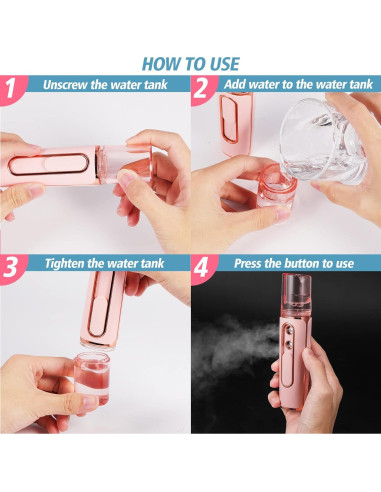 HOW TO USE

1 Unscrew the water tank

2 Add water to the water tank

3 Tighten the water tank

4 Press the button to use