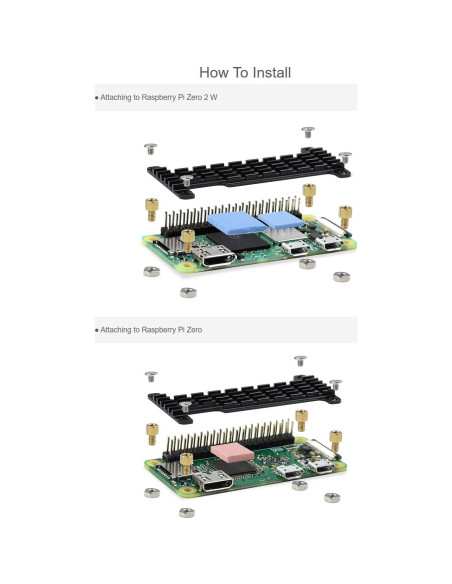 How To Install

● Attaching to Raspberry Pi Zero 2 W

● Attaching to Raspberry Pi Zero