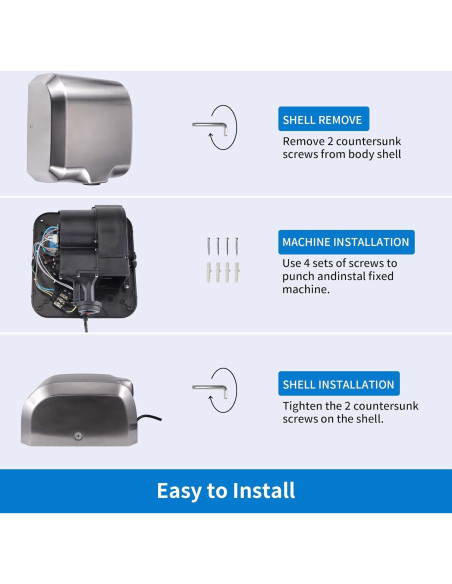 SHELL REMOVE

Remove 2 countersunk screws from body shell

MACHINE INSTALLATION

Use 4 sets of screws to punch andinstal fixed machine.

SHELL INSTALLATION

Tighten the 2 countersunk screws on the shell.

Easy to Install