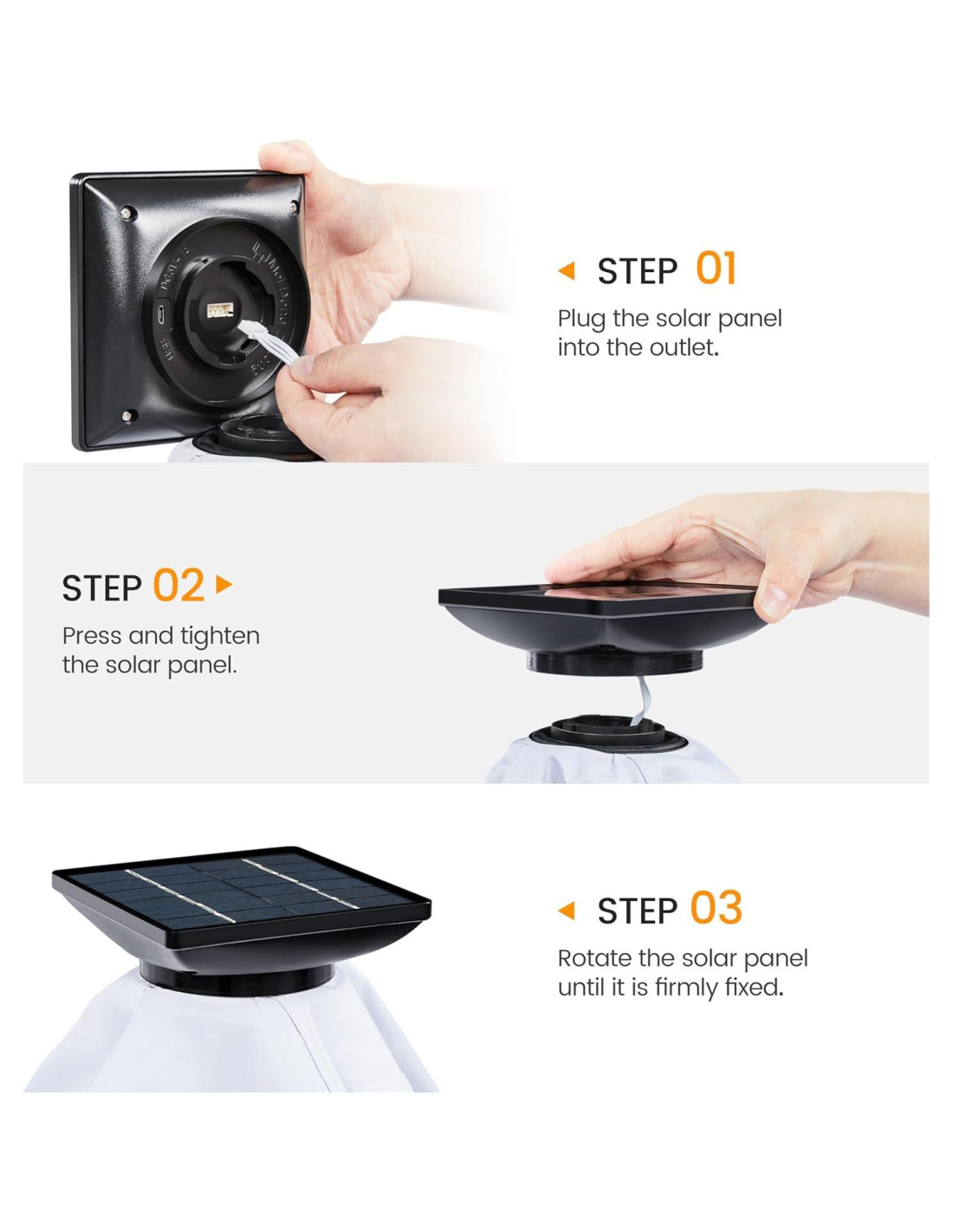 STEP 01
Plug the solar panel into the outlet.

STEP 02
Press and tighten the solar panel.

STEP 03
Rotate the solar panel until it is firmly fixed.