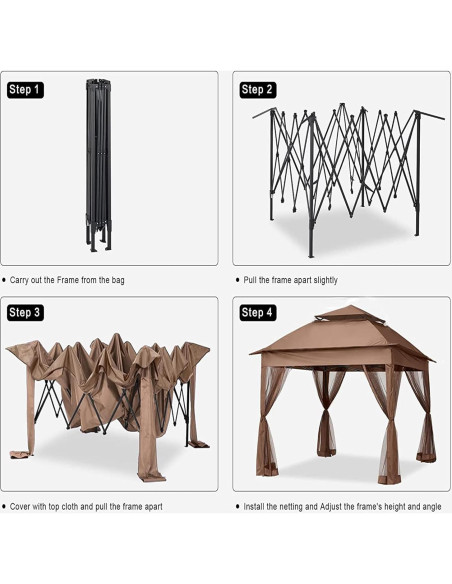 Step 1

• Carry out the Frame from the bag

Step 2

• Pull the frame apart slightly

Step 3

• Cover with top cloth and pull the frame apart

Step 4

• Install the netting and Adjust the frame's height and angle