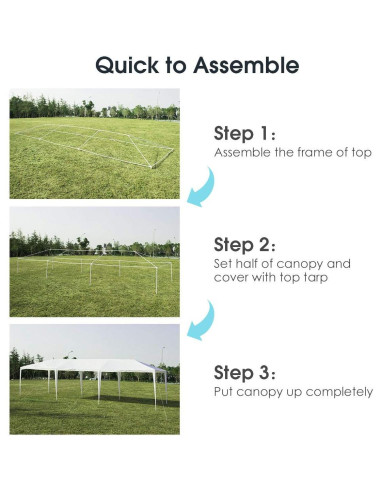 Quick to Assemble

Step 1:
Assemble the frame of top

Step 2:
Set half of canopy and cover with top tarp

Step 3:
Put canopy up completely