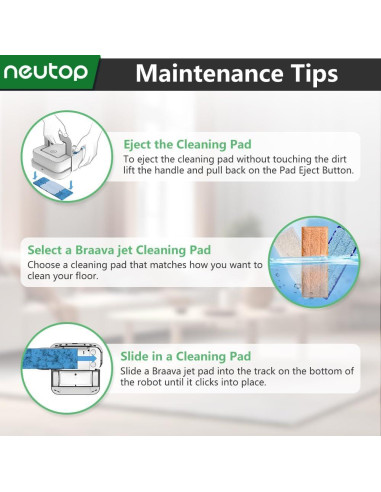 neutop

Maintenance Tips

Eject the Cleaning Pad
To eject the cleaning pad without touching the dirt lift the handle and pull back on the Pad Eject Button.

Select a Braava jet Cleaning Pad
Choose a cleaning pad that matches how you want to clean your floor.

Slide in a Cleaning Pad
Slide a Braava jet pad into the track on the bottom of the robot until it clicks into place.