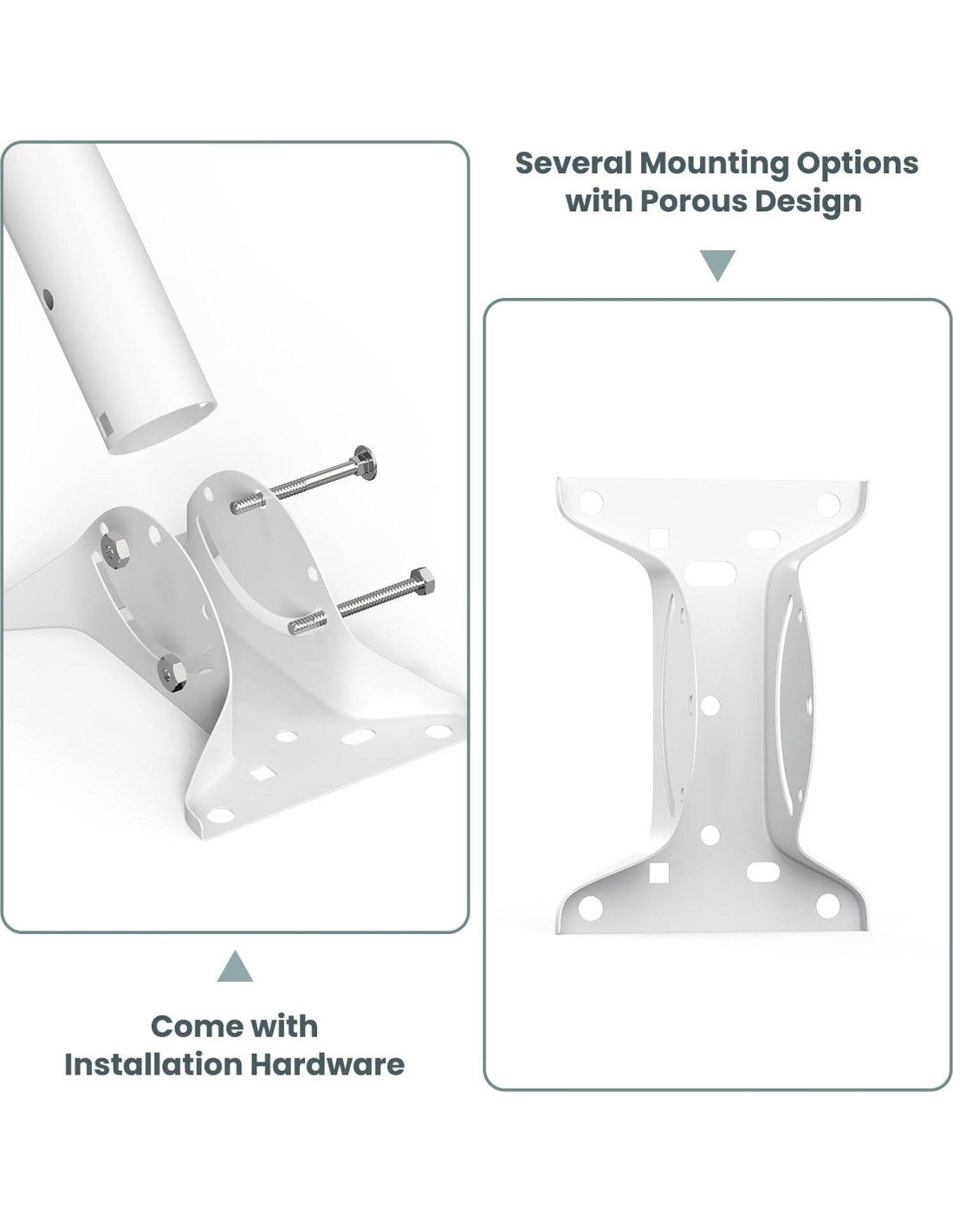 Several Mounting Options with Porous Design

Come with Installation Hardware