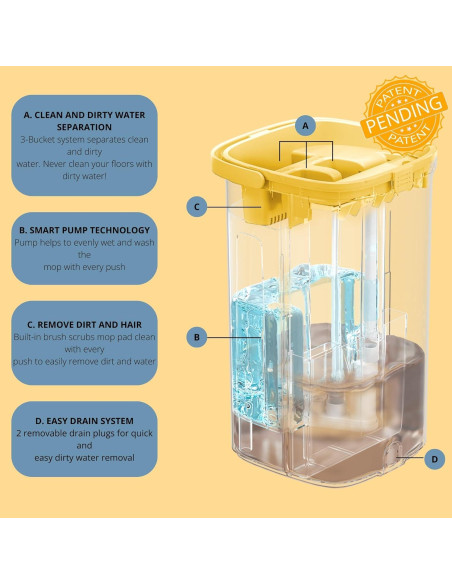 A. CLEAN AND DIRTY WATER SEPARATION
3-Bucket system separates clean and dirty water. Never clean your floors with dirty water!

B. SMART PUMP TECHNOLOGY
Pump helps to evenly wet and wash the mop with every push

C. REMOVE DIRT AND HAIR
Built-in brush scrubs mop pad clean with every push to easily remove dirt and water

D. EASY DRAIN SYSTEM
2 removable drain plugs for quick and easy dirty water removal

PATENT
PENDING
PATENT

A
C
B
D