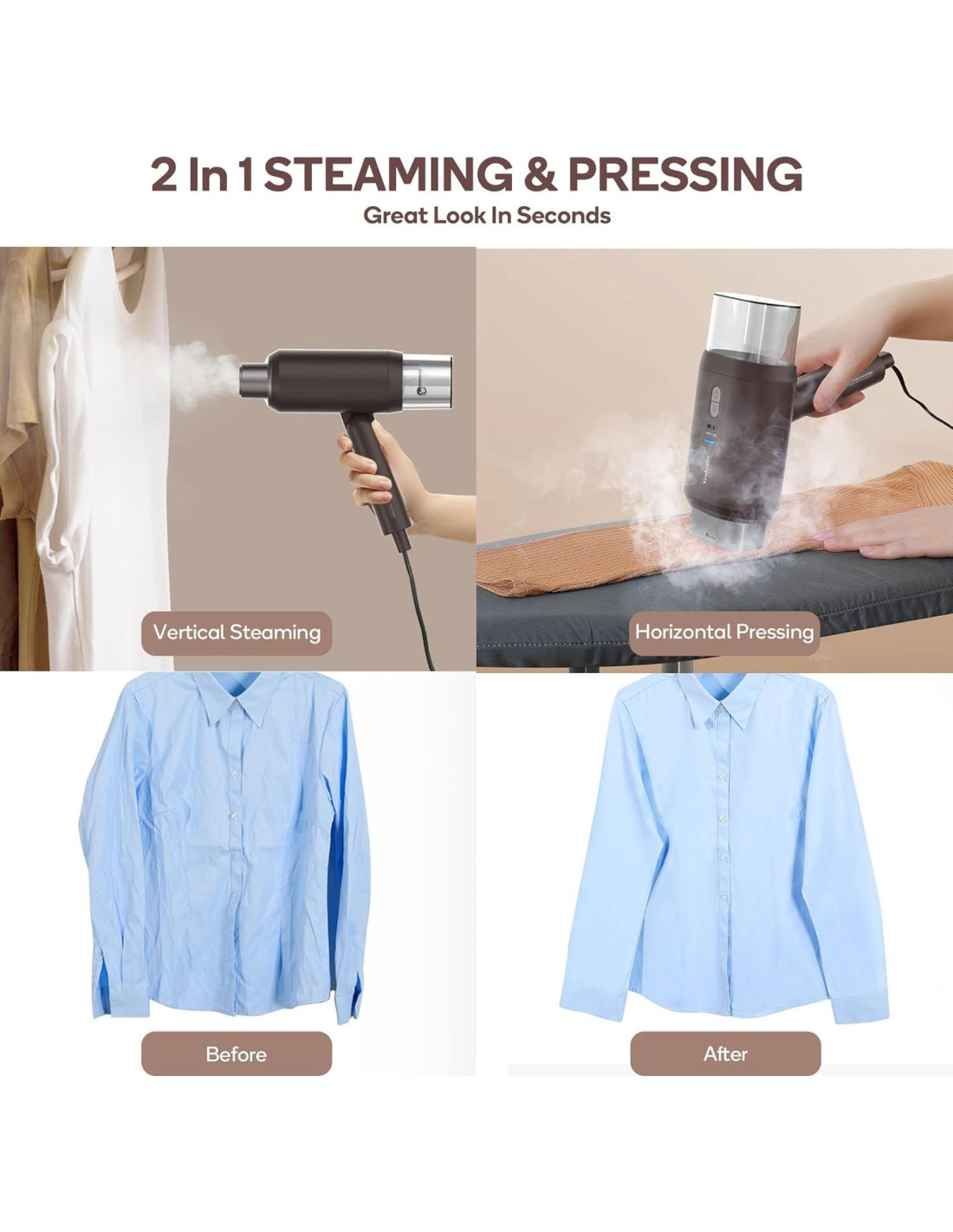 2 In 1 STEAMING & PRESSING
Great Look In Seconds

Vertical Steaming

Horizontal Pressing

Before

After