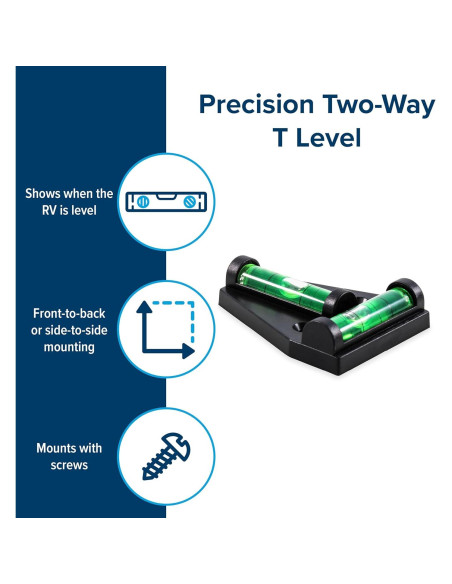 Precision Two-Way T Level

Shows when the RV is level

Front-to-back or side-to-side mounting

Mounts with screws