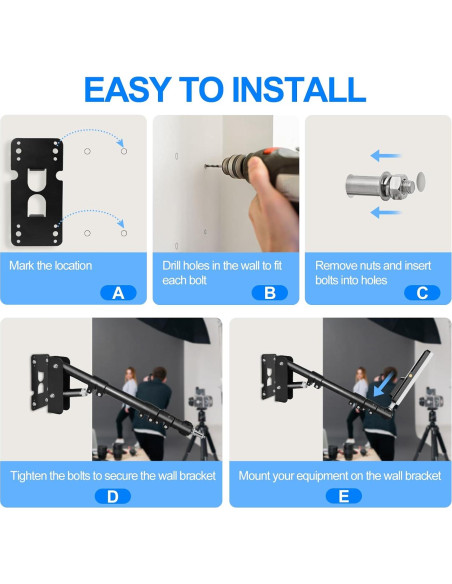 EASY TO INSTALL

Mark the location

A

Drill holes in the wall to fit each bolt

B

Remove nuts and insert bolts into holes

C

Tighten the bolts to secure the wall bracket

D

Mount your equipment on the wall bracket

E