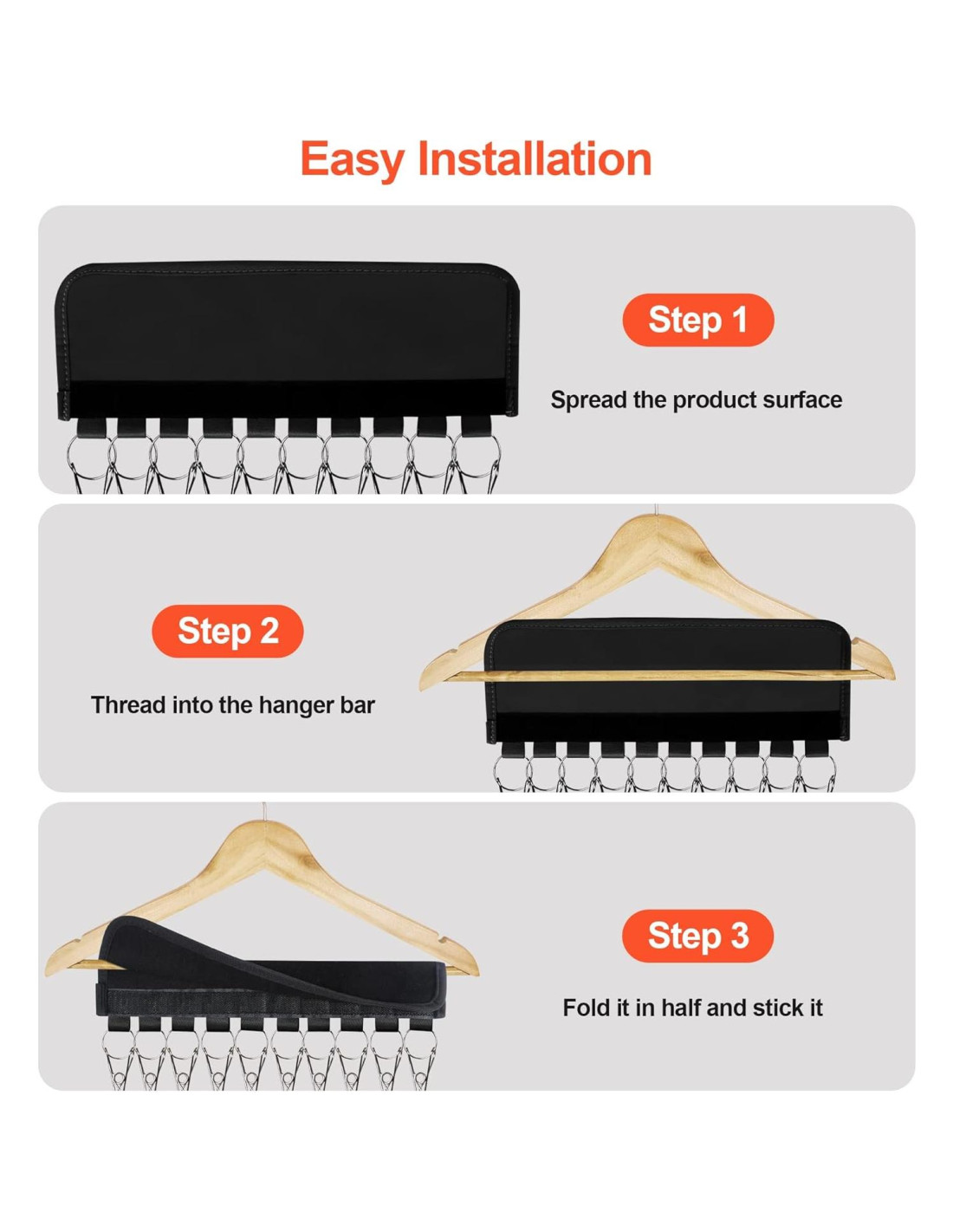 Easy Installation

Step 1

Spread the product surface

Step 2

Thread into the hanger bar

Step 3

Fold it in half and stick it