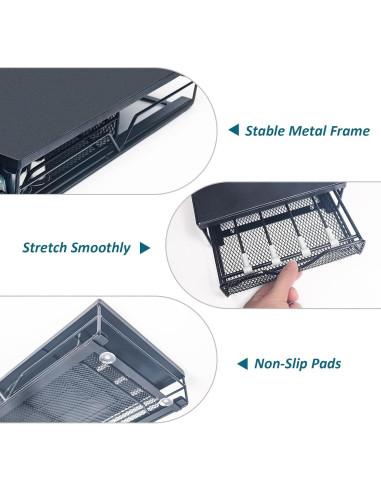 Stable Metal Frame

Stretch Smoothly

Non-Slip Pads