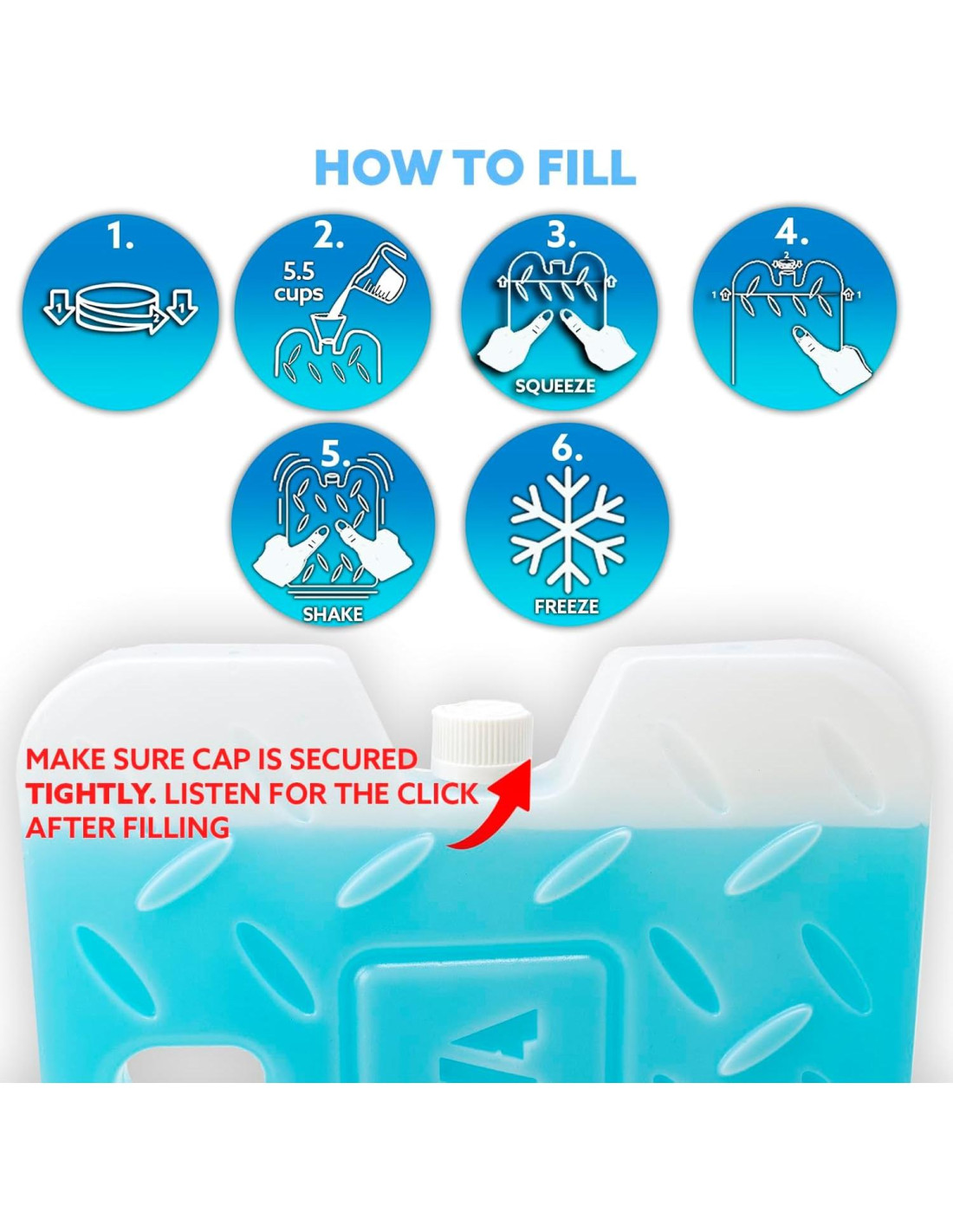 HOW TO FILL

1.

1 2 1

2.

5.5 cups

3.

SQUEEZE

4.

1 2 1

5.

SHAKE

6.

FREEZE

MAKE SURE CAP IS SECURED TIGHTLY. LISTEN FOR THE CLICK AFTER FILLING