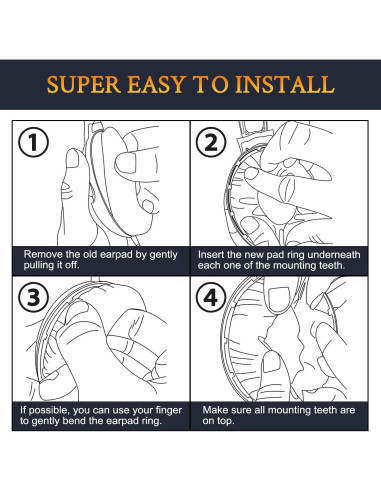 SUPER EASY TO INSTALL

1

Remove the old earpad by gently pulling it off.

2

Insert the new pad ring underneath each one of the mounting teeth.

3

If possible, you can use your finger to gently bend the earpad ring.

4

Make sure all mounting teeth are on top.