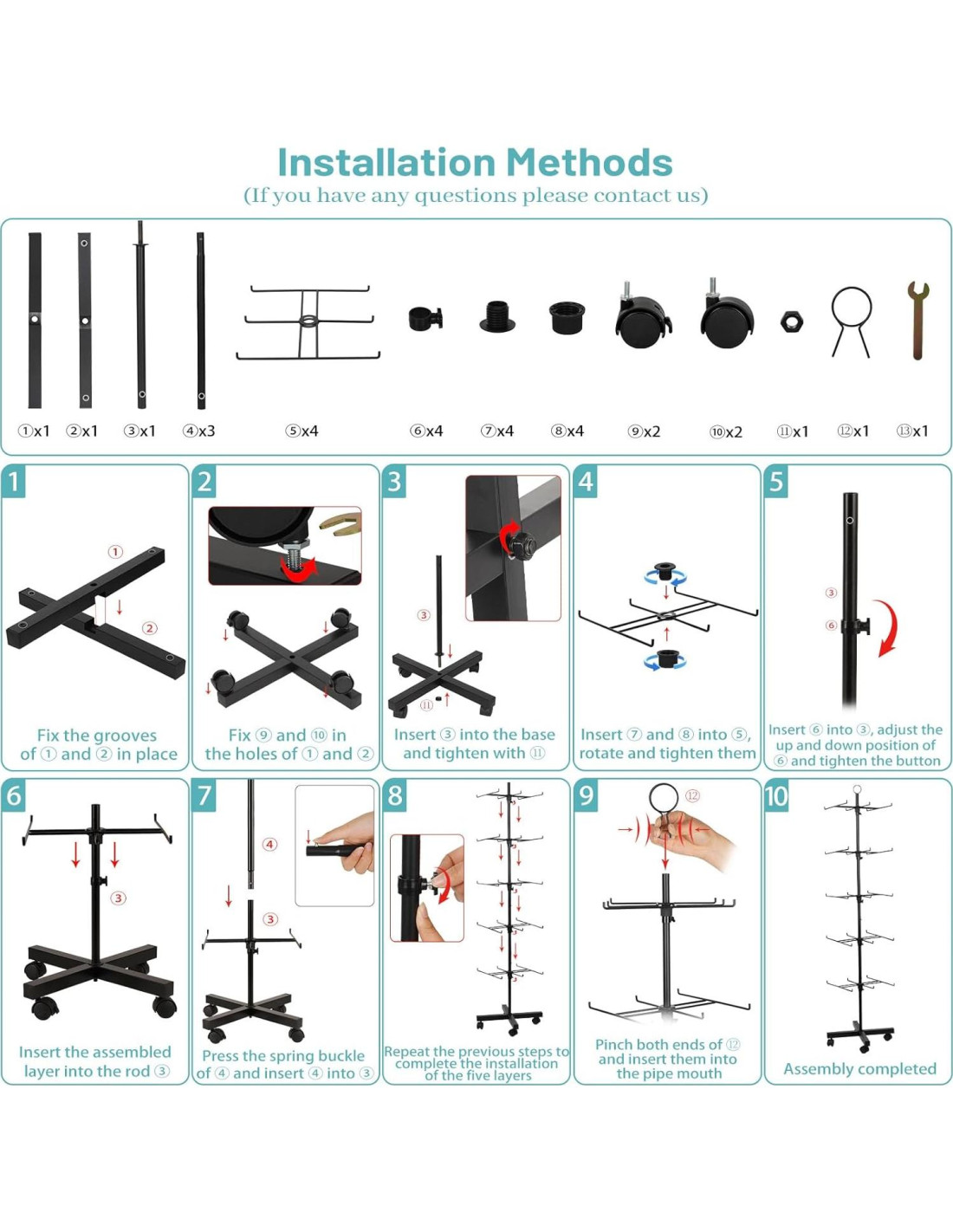 Installation Methods
(If you have any questions please contact us)

①x1 ②x1 ③x1 ④x3 ⑤x4 ⑥x4 ⑦x4 ⑧x4 ⑨x2 ⑩x2 ⑪x1 ⑫x1 ⑬x1

1
①
②
Fix the grooves of ① and ② in place

2
Fix ⑨ and ⑩ in the holes of ① and ②

3
③
⑪
Insert ③ into the base and tighten with ⑪

4
Insert ⑦ and ⑧ into ⑤, rotate and tighten them

5
③
⑥
Insert ⑥ into ③, adjust the up and down position of ⑥ and tighten the button

6
③
Insert the assembled layer into the rod ③

7
④
③
Press the spring buckle of ④ and insert ④ into ③

8
Repeat the previous steps to complete the installation of the five layers

9
⑫
Pinch both ends of ⑫ and insert them into the pipe mouth

10
Assembly completed