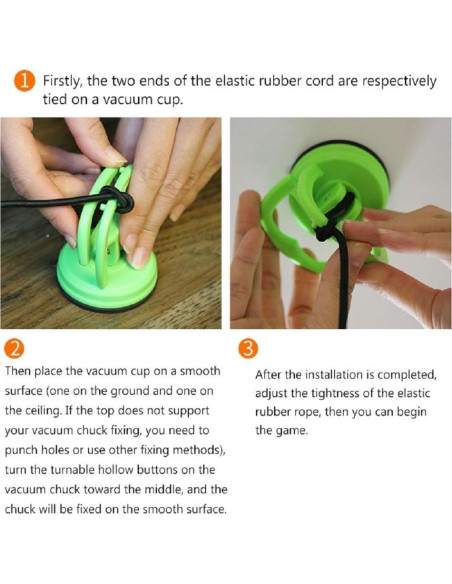 1 Firstly, the two ends of the elastic rubber cord are respectively tied on a vacuum cup.

2

Then place the vacuum cup on a smooth surface (one on the ground and one on the ceiling. If the top does not support your vacuum chuck fixing, you need to punch holes or use other fixing methods), turn the turnable hollow buttons on the vacuum chuck toward the middle, and the chuck will be fixed on the smooth surface.

3

After the installation is completed, adjust the tightness of the elastic rubber rope, then you can begin the game.