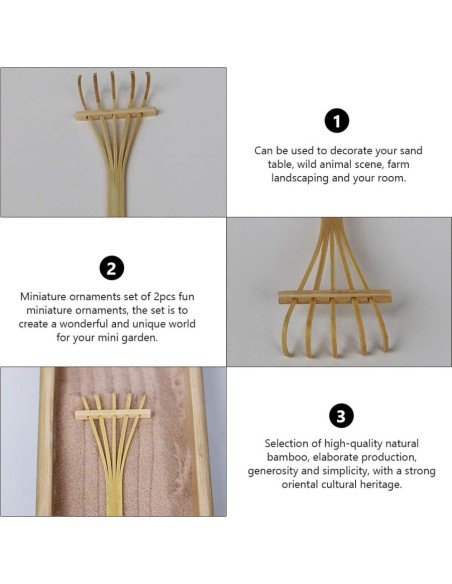 1

Can be used to decorate your sand table, wild animal scene, farm landscaping and your room.

2

Miniature ornaments set of 2pcs fun miniature ornaments, the set is to create a wonderful and unique world for your mini garden.

3

Selection of high-quality natural bamboo, elaborate production, generosity and simplicity, with a strong oriental cultural heritage.