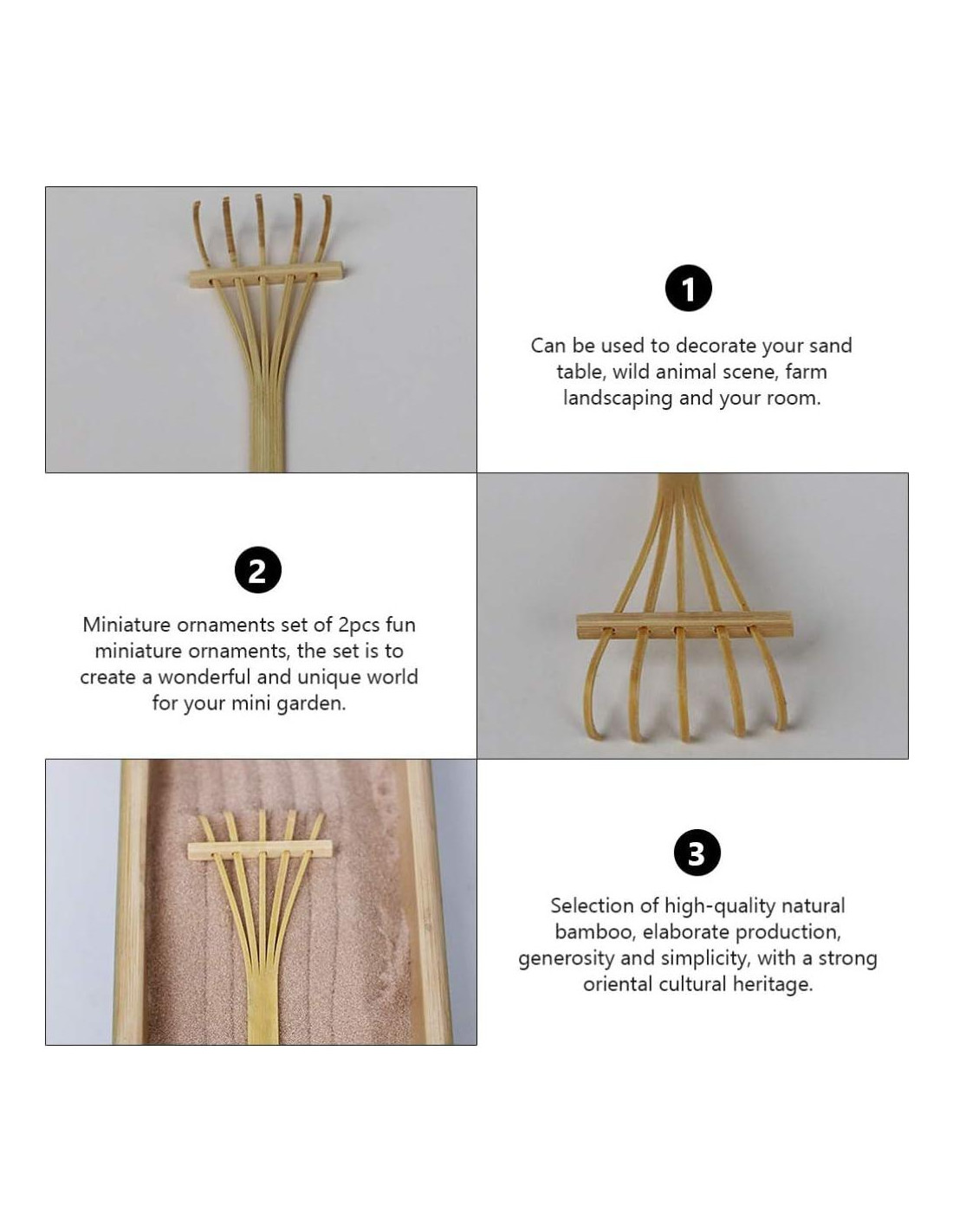 1

Can be used to decorate your sand table, wild animal scene, farm landscaping and your room.

2

Miniature ornaments set of 2pcs fun miniature ornaments, the set is to create a wonderful and unique world for your mini garden.

3

Selection of high-quality natural bamboo, elaborate production, generosity and simplicity, with a strong oriental cultural heritage.