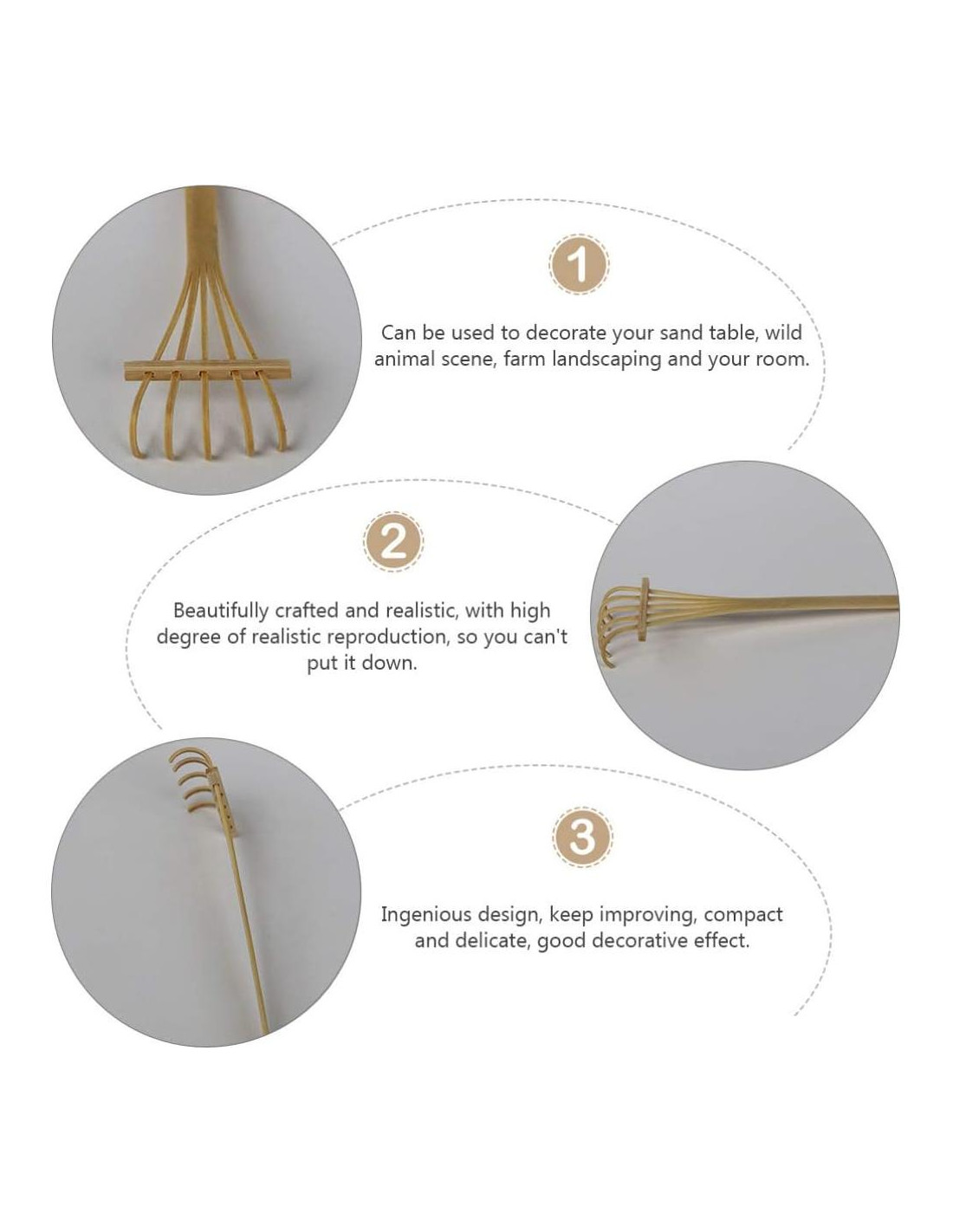 1

Can be used to decorate your sand table, wild animal scene, farm landscaping and your room.

2

Beautifully crafted and realistic, with high degree of realistic reproduction, so you can't put it down.

3

Ingenious design, keep improving, compact and delicate, good decorative effect.