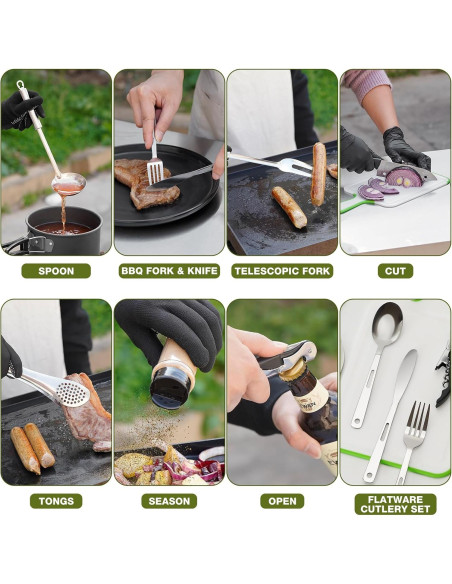 SPOON

BBQ FORK & KNIFE

TELESCOPIC FORK

CUT

TONGS

SEASON

OPEN

FLATWARE CUTLERY SET