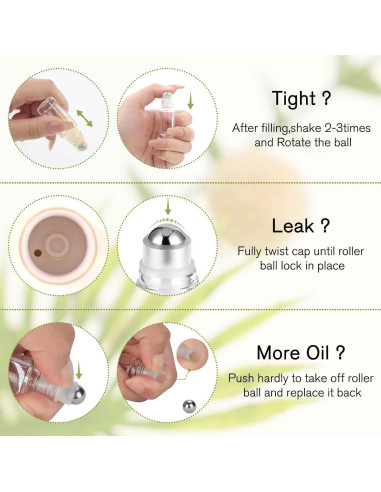 Tight ?

After filling,shake 2-3times and Rotate the ball

Leak ?

Fully twist cap until roller ball lock in place

More Oil ?

Push hardly to take off roller ball and replace it back