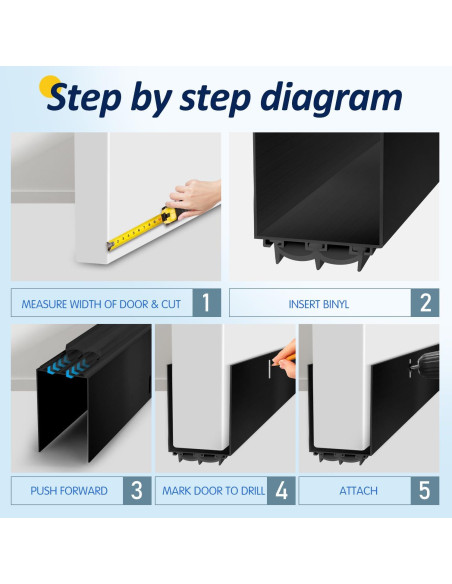 Step by step diagram

MEASURE WIDTH OF DOOR & CUT 1

INSERT BINYL 2

PUSH FORWARD 3

MARK DOOR TO DRILL 4

ATTACH 5