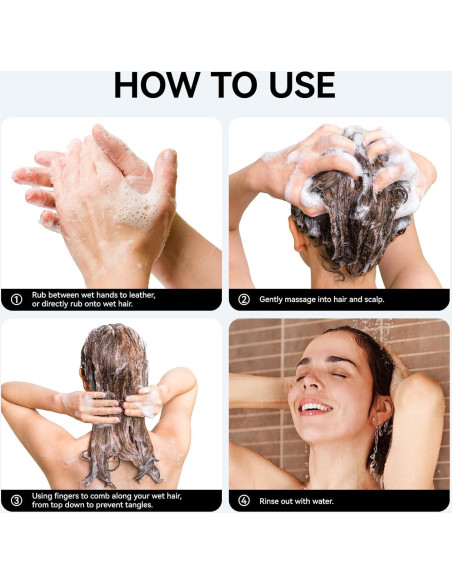 HOW TO USE

① Rub between wet hands to leather, or directly rub onto wet hair.

② Gently massage into hair and scalp.

③ Using fingers to comb along your wet hair, from top down to prevent tangles.

④ Rinse out with water.