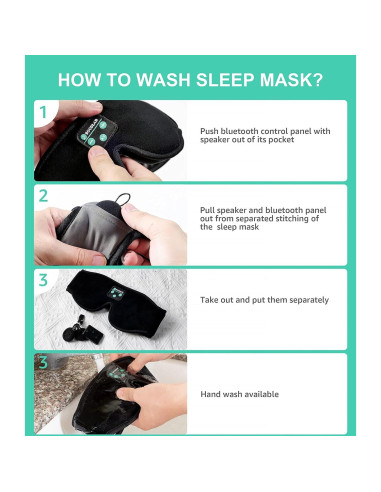 HOW TO WASH SLEEP MASK?

1

Push bluetooth control panel with speaker out of its pocket

2

Pull speaker and bluetooth panel out from separated stitching of the sleep mask

3

Take out and put them separately

3

Hand wash available