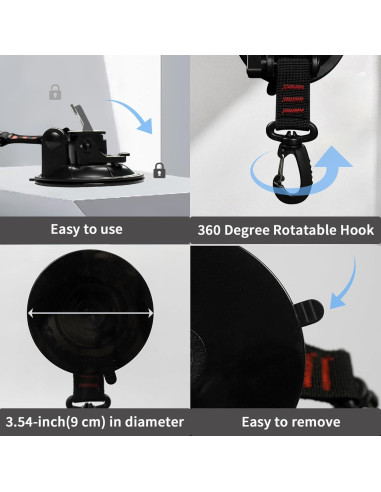 Easy to use

360 Degree Rotatable Hook

3.54-inch(9 cm) in diameter

Easy to remove