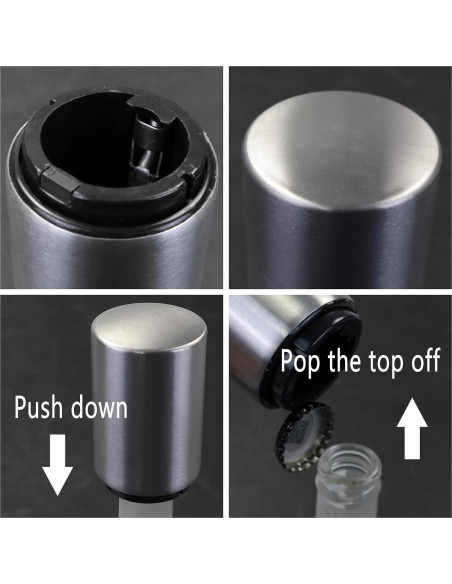 Push down

Pop the top off