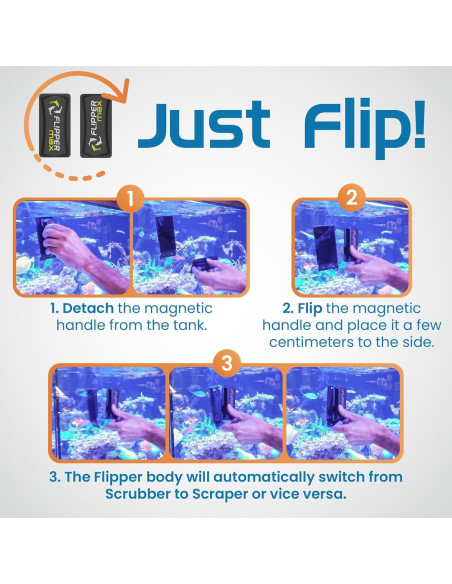 FLIPPER max

FLIPPER max

Just Flip!

1

2

1. Detach the magnetic handle from the tank.

2. Flip the magnetic handle and place it a few centimeters to the side.

3

3. The Flipper body will automatically switch from Scrubber to Scraper or vice versa.